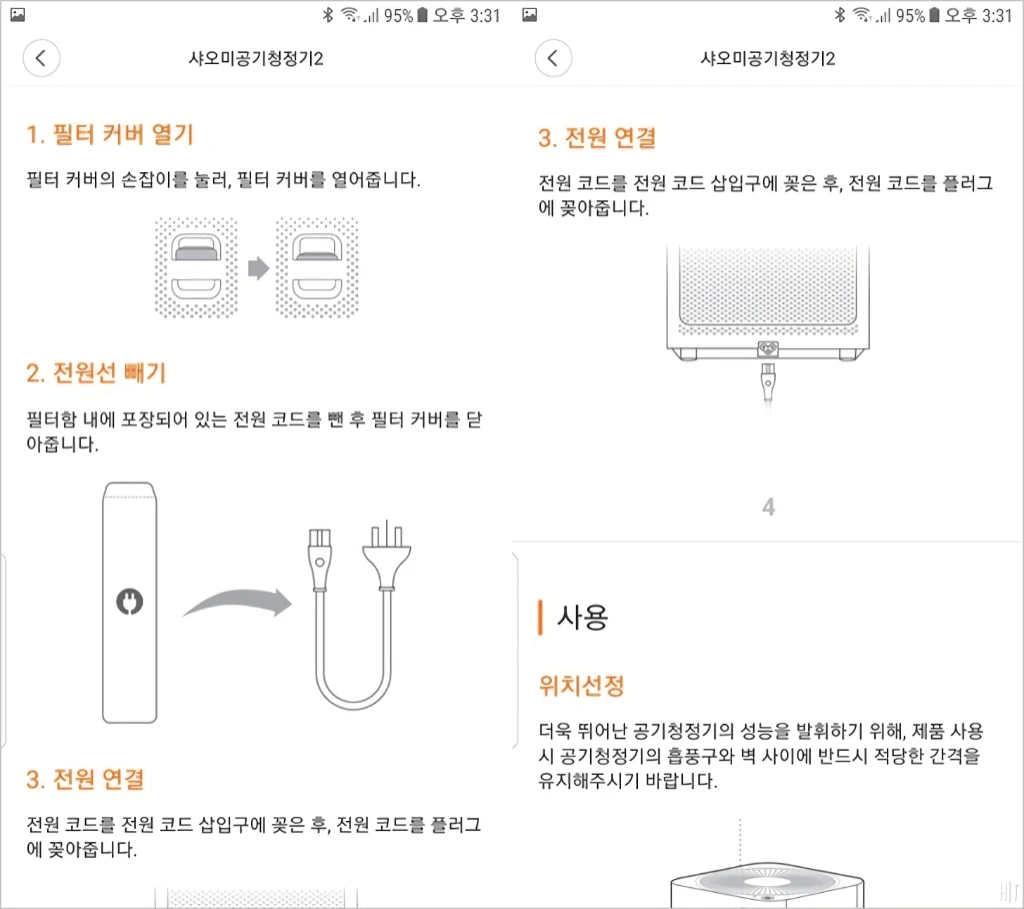 95% 오후 3:31

샤오미공기청정기2

1. 필터 커버 열기

필터 커버의 손잡이를 눌러, 필터 커버를 열어줍니다.

2. 전원선 빼기

필터함 내에 포장되어 있는 전원 코드를 뺀 후 필터 커버를 닫아줍니다.

3. 전원 연결

전원 코드를 전원 코드 삽입구에 꽂은 후, 전원 코드를 플러그에 꽂아줍니다.

95% 오후 3:31

샤오미공기청정기2

3. 전원 연결

전원 코드를 전원 코드 삽입구에 꽂은 후, 전원 코드를 플러그에 꽂아줍니다.

4

사용

위치선정

더욱 뛰어난 공기청정기의 성능을 발휘하기 위해, 제품 사용 시 공기청정기의 흡풍구와 벽 사이에 반드시 적당한 간격을 유지해주시기 바랍니다.