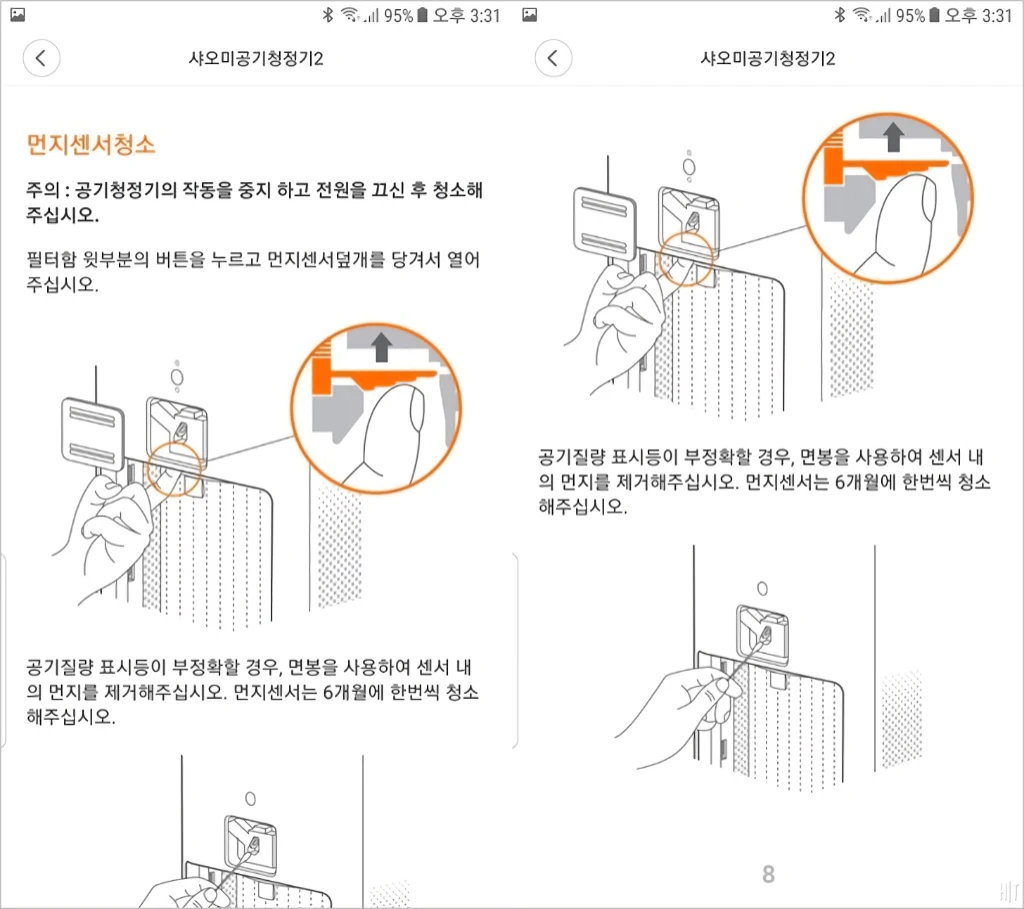 95% 오후 3:31

샤오미공기청정기2

먼지센서청소

주의 : 공기청정기의 작동을 중지 하고 전원을 끄신 후 청소해주십시오.

필터함 윗부분의 버튼을 누르고 먼지센서덮개를 당겨서 열어주십시오.

공기질량 표시등이 부정확할 경우, 면봉을 사용하여 센서 내의 먼지를 제거해주십시오. 먼지센서는 6개월에 한번씩 청소해주십시오.

95% 오후 3:31

샤오미공기청정기2

공기질량 표시등이 부정확할 경우, 면봉을 사용하여 센서 내의 먼지를 제거해주십시오. 먼지센서는 6개월에 한번씩 청소해주십시오.

8