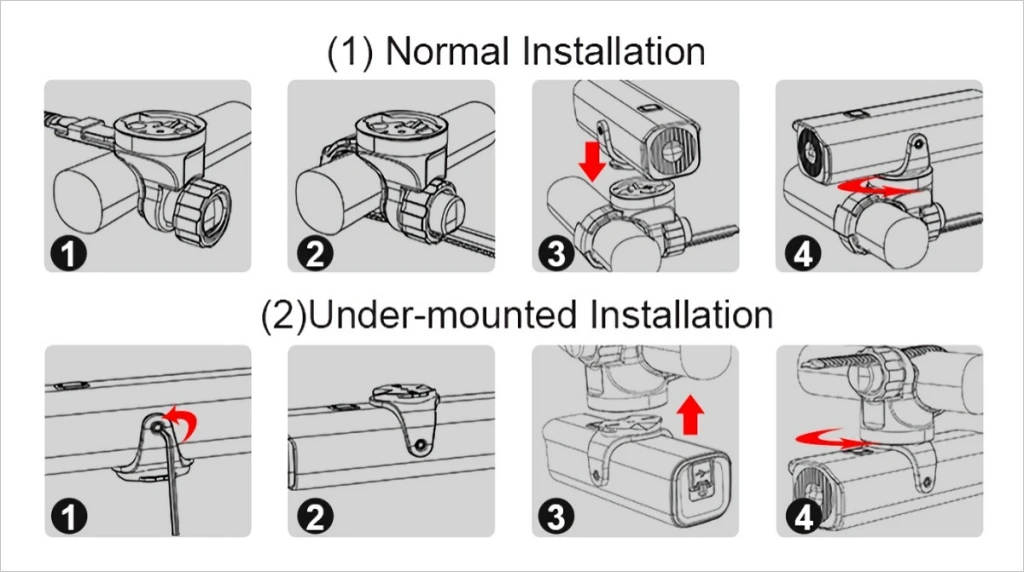 (1) Normal Installation

1

2

3

4

(2)Under-mounted Installation

1

2

3

4