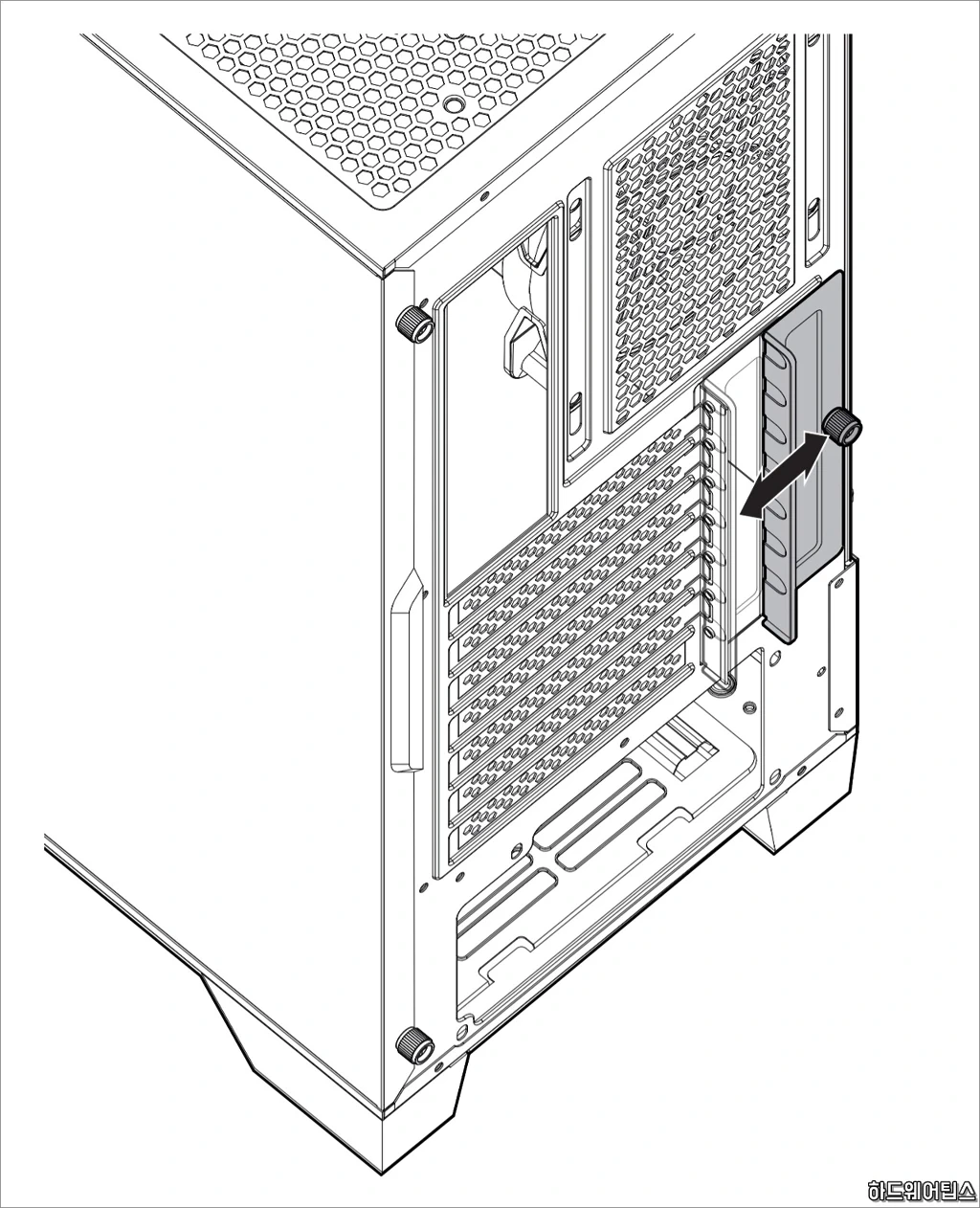 하드웨어팁스