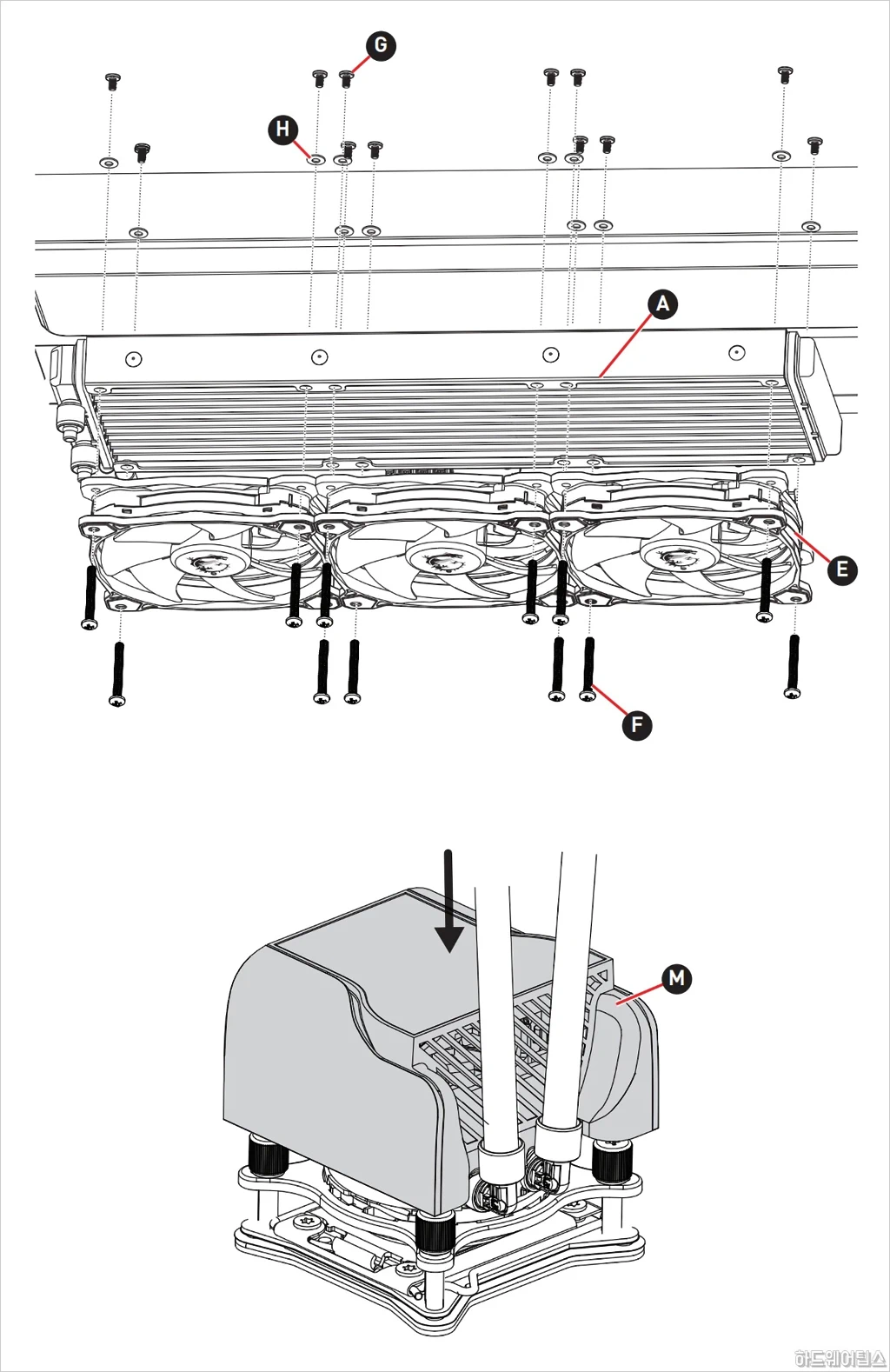 G

H

A

E

F

M

하드웨어팁스