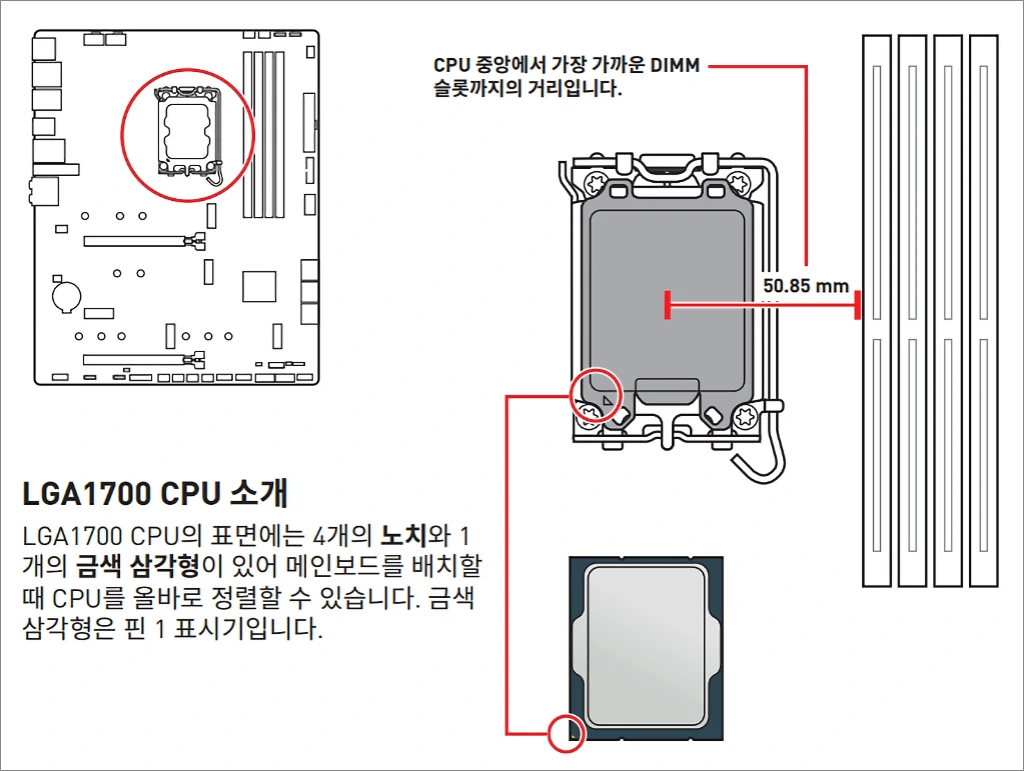 CPU 중앙에서 가장 가까운 DIMM 슬롯까지의 거리입니다.

50.85 mm

LGA1700 CPU 소개

LGA1700 CPU의 표면에는 4개의 노치와 1개의 금색 삼각형이 있어 메인보드를 배치할 때 CPU를 올바로 정렬할 수 있습니다. 금색 삼각형은 핀 1 표시기입니다.